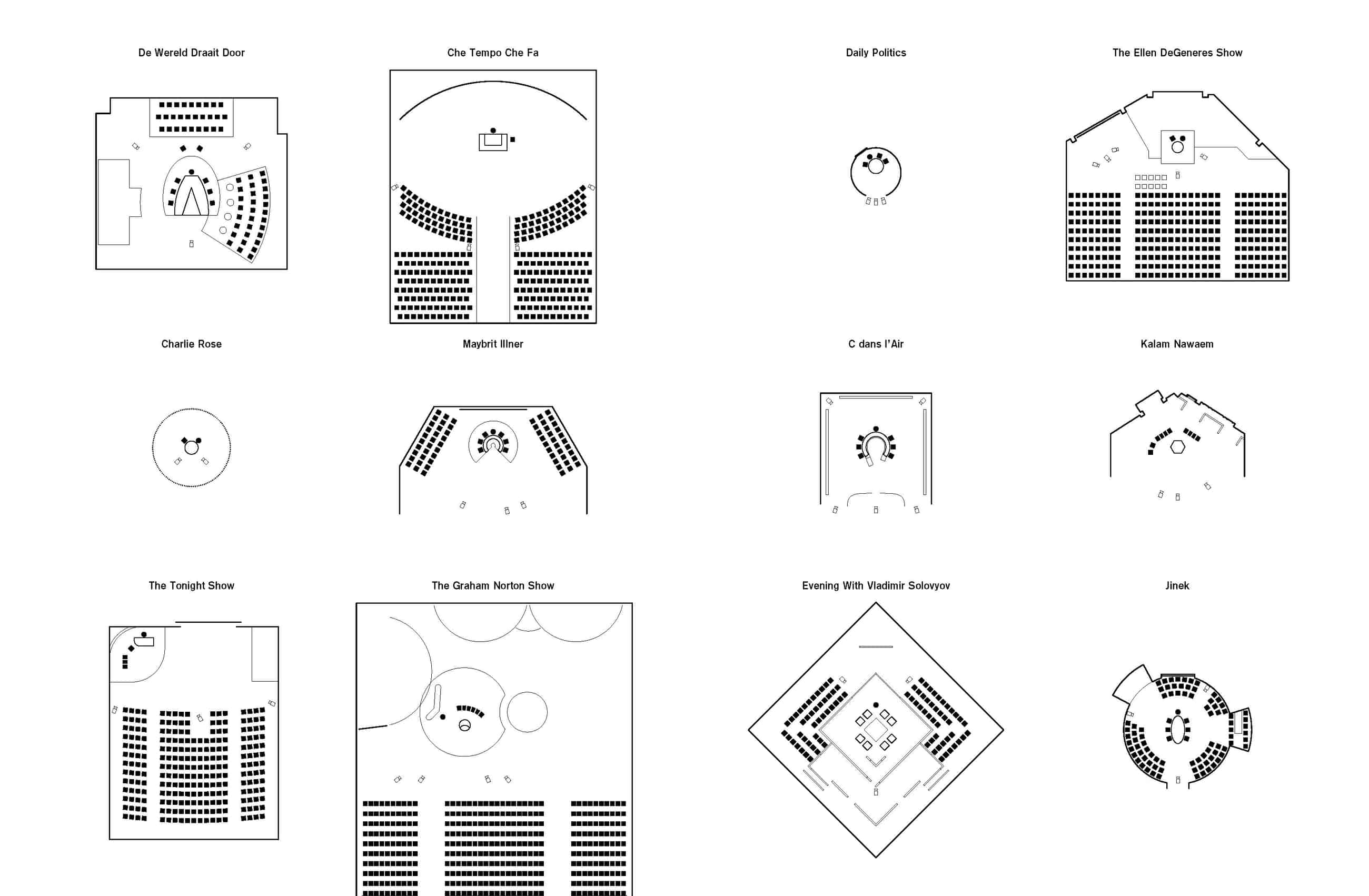 De Wereld Draait Door

Che Tempo Che Fa

Daily Politics

The Ellen DeGeneres Show

Charlie Rose

Maybrit Illner

C dans l'Air

Kalam Nawaem

The Tonight Show

The Graham Norton Show

Evening With Vladimir Solovyov

Jinek